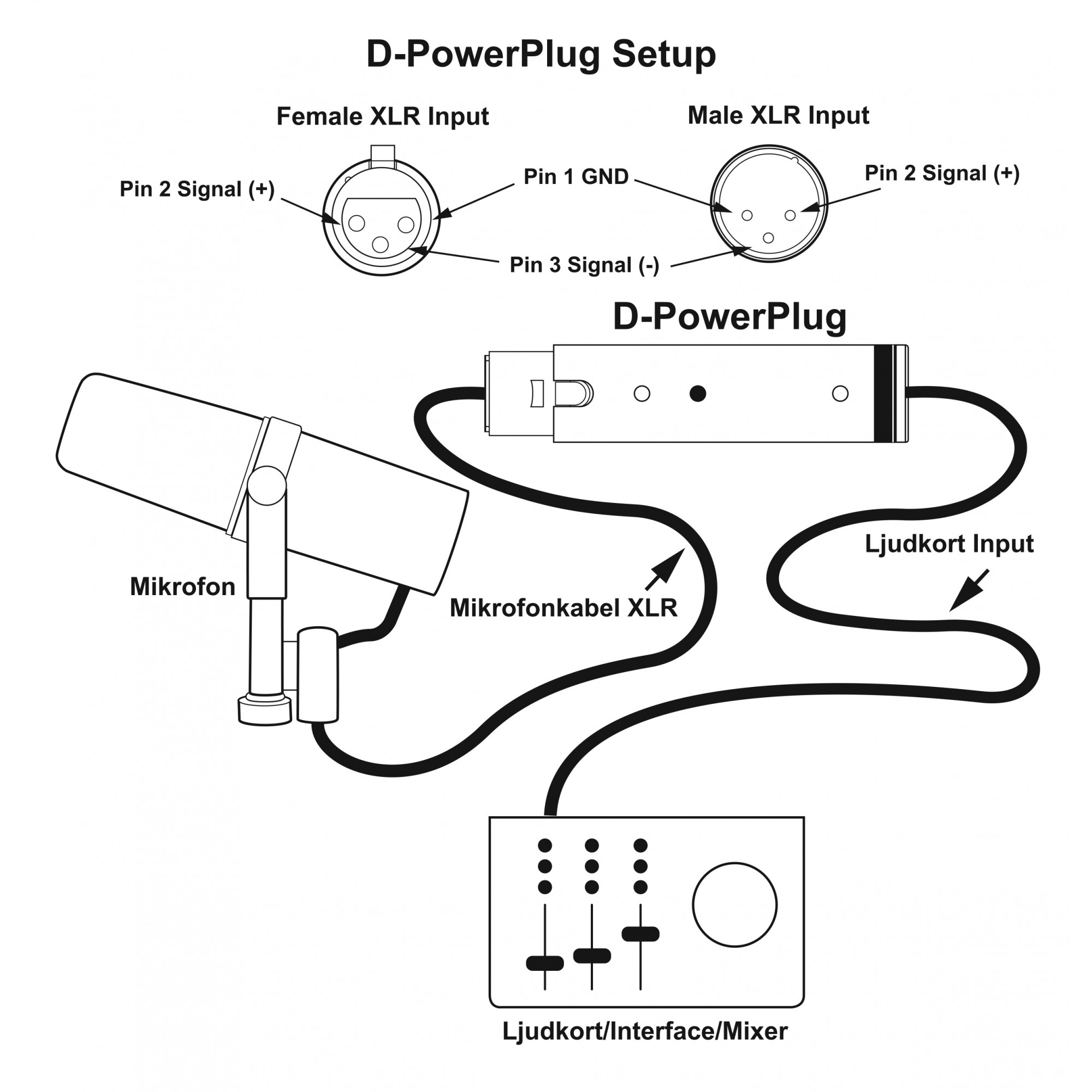 D-PowerPlug Setup

Female XLR Input

Male XLR Input

Pin 2 Signal (+)

Pin 1 GND

Pin 2 Signal (+)

Pin 3 Signal (-)

D-PowerPlug

Ljudkort Input

Mikrofon

Mikrofonkabel XLR

Ljudkort/Interface/Mixer